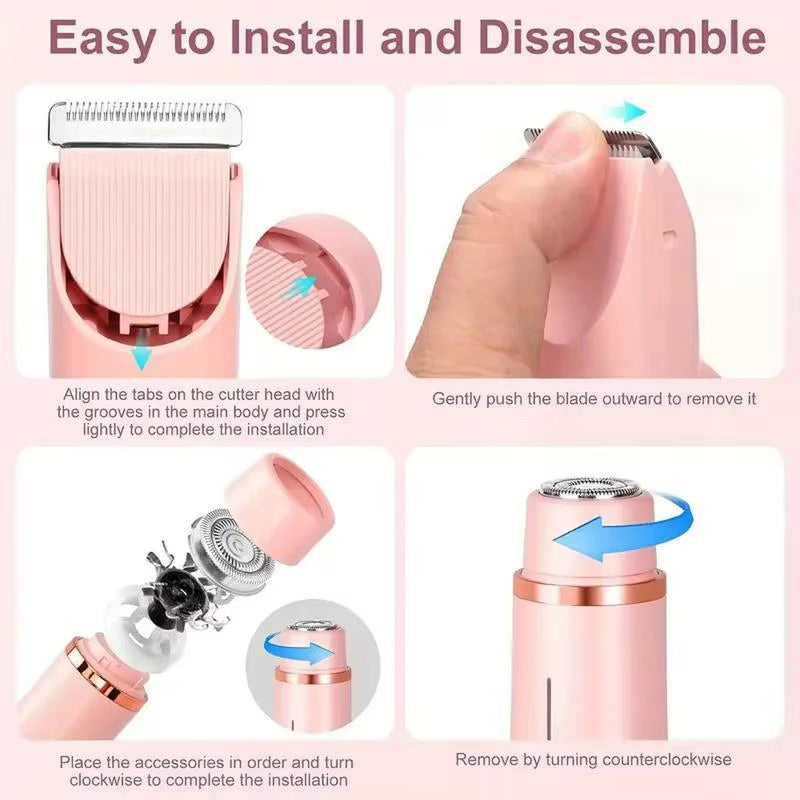 Easy to Install and Disassemble

Align the tabs on the cutter head with the grooves in the main body and press lightly to complete the installation

Gently push the blade outward to remove it

Place the accessories in order and turn clockwise to complete the installation

Remove by turning counterclockwise