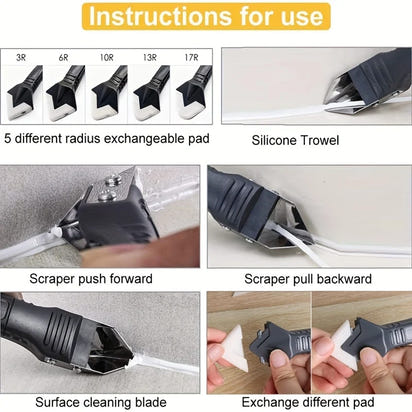 Instructions for use

3R 6R 10R 13R 17R

5 different radius exchangeable pad

Silicone Trowel

Scraper push forward

Scraper pull backward

Surface cleaning blade

Exchange different pad